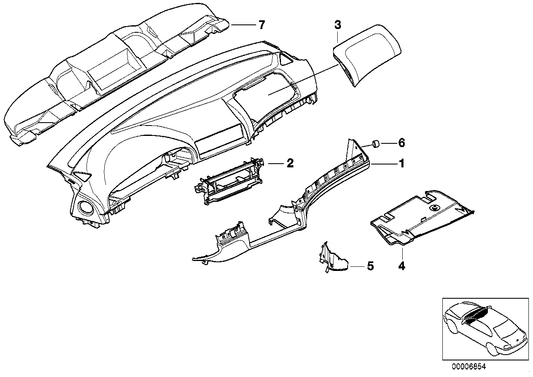 7
3
6
2
1
5
4
00006854