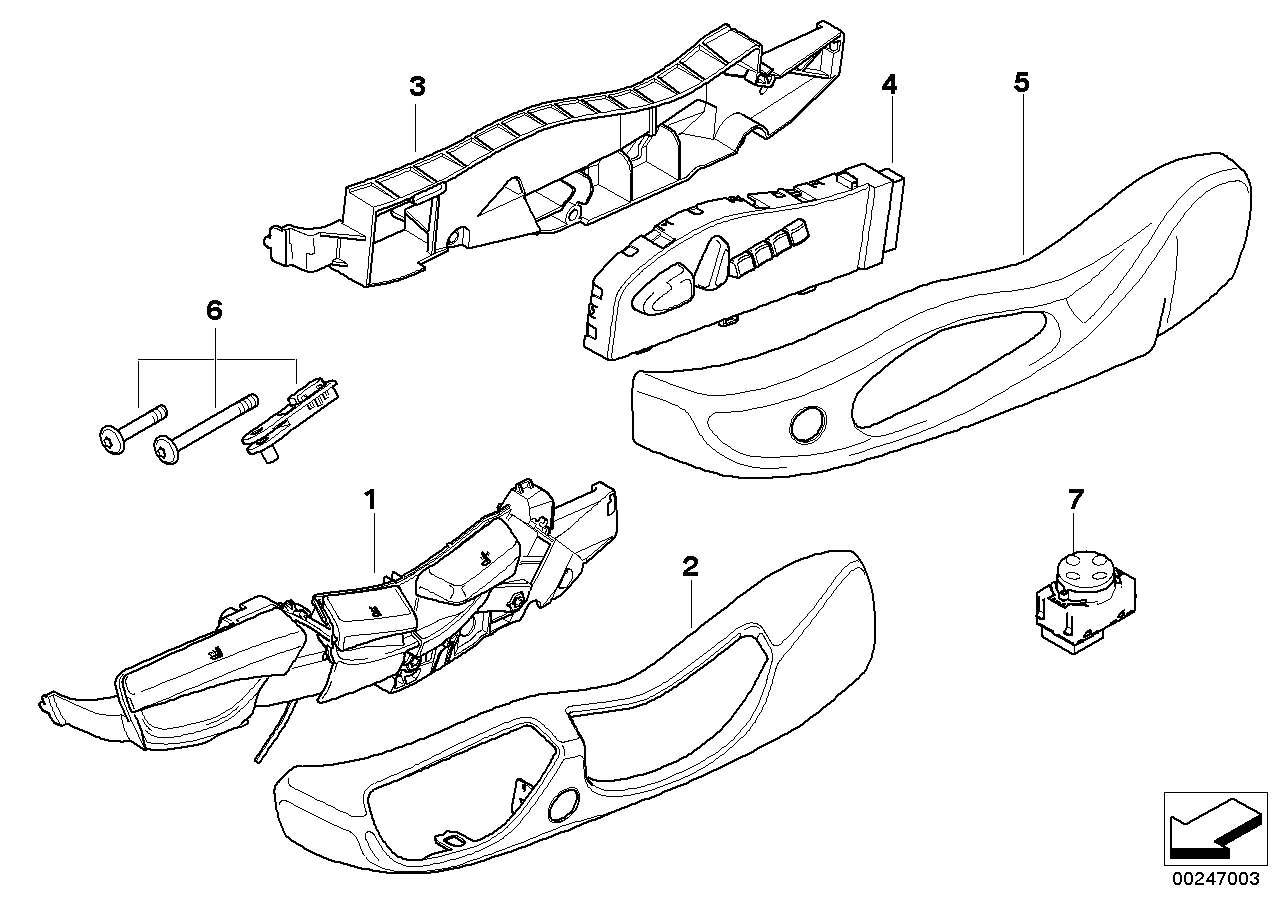 3
4
5
6
1
2
7
00247003