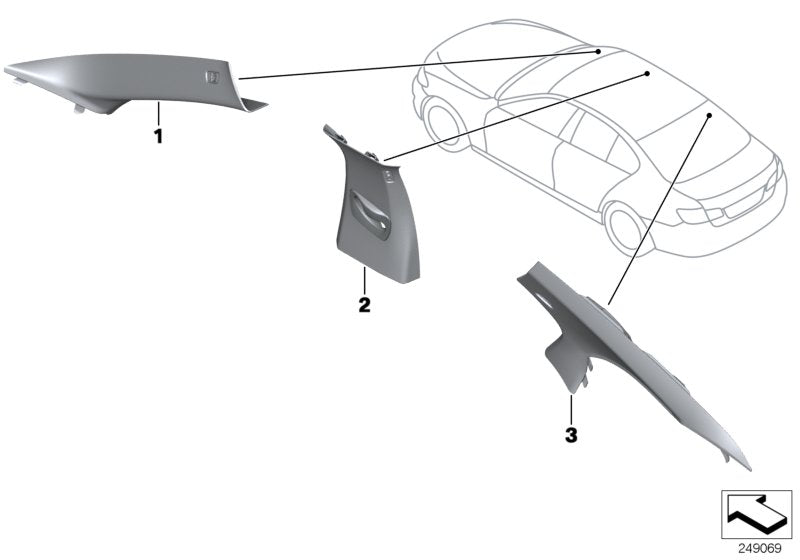 1

2

3

249069