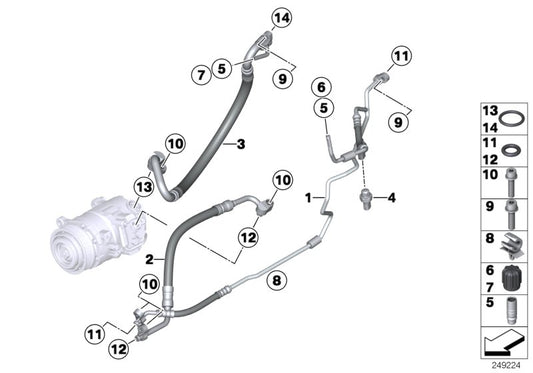 14
7
5
9
11
6
5
9
10
3
13
10
1
4
12
2
8
10
11
12

13
14
11
12
10
9
8
6
7
5

249224