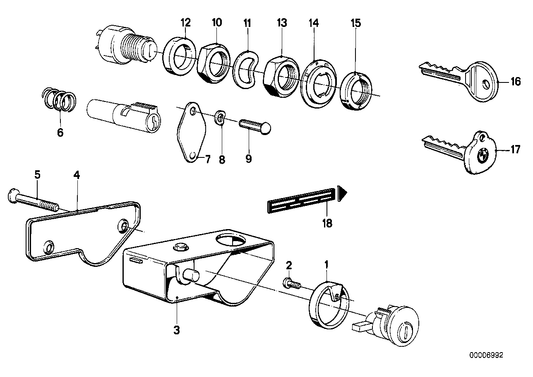 12
10
11
13
14
15
16
6
7
8
9
17
5
4
18
2
1
3
00006992