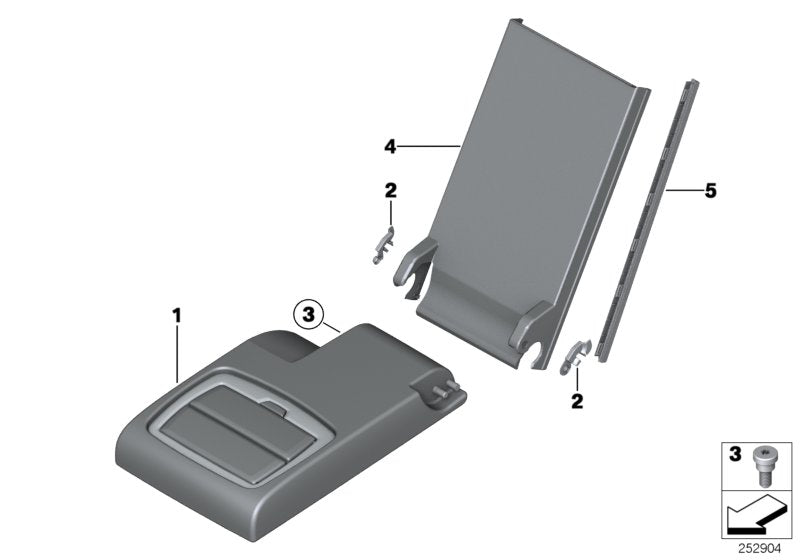 4
2
5
1
3
2
3
252904