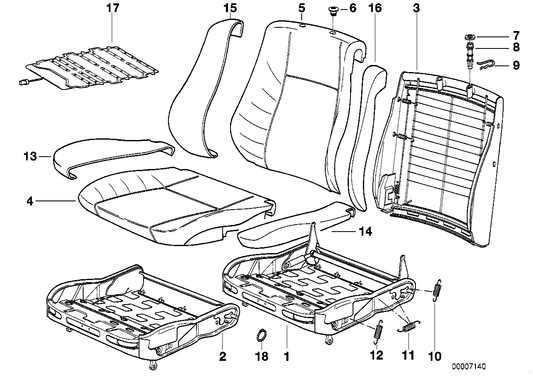 17
15
5
6
16
3
7
8
9
13
4
14
2
18
1
12
11
10
00007140