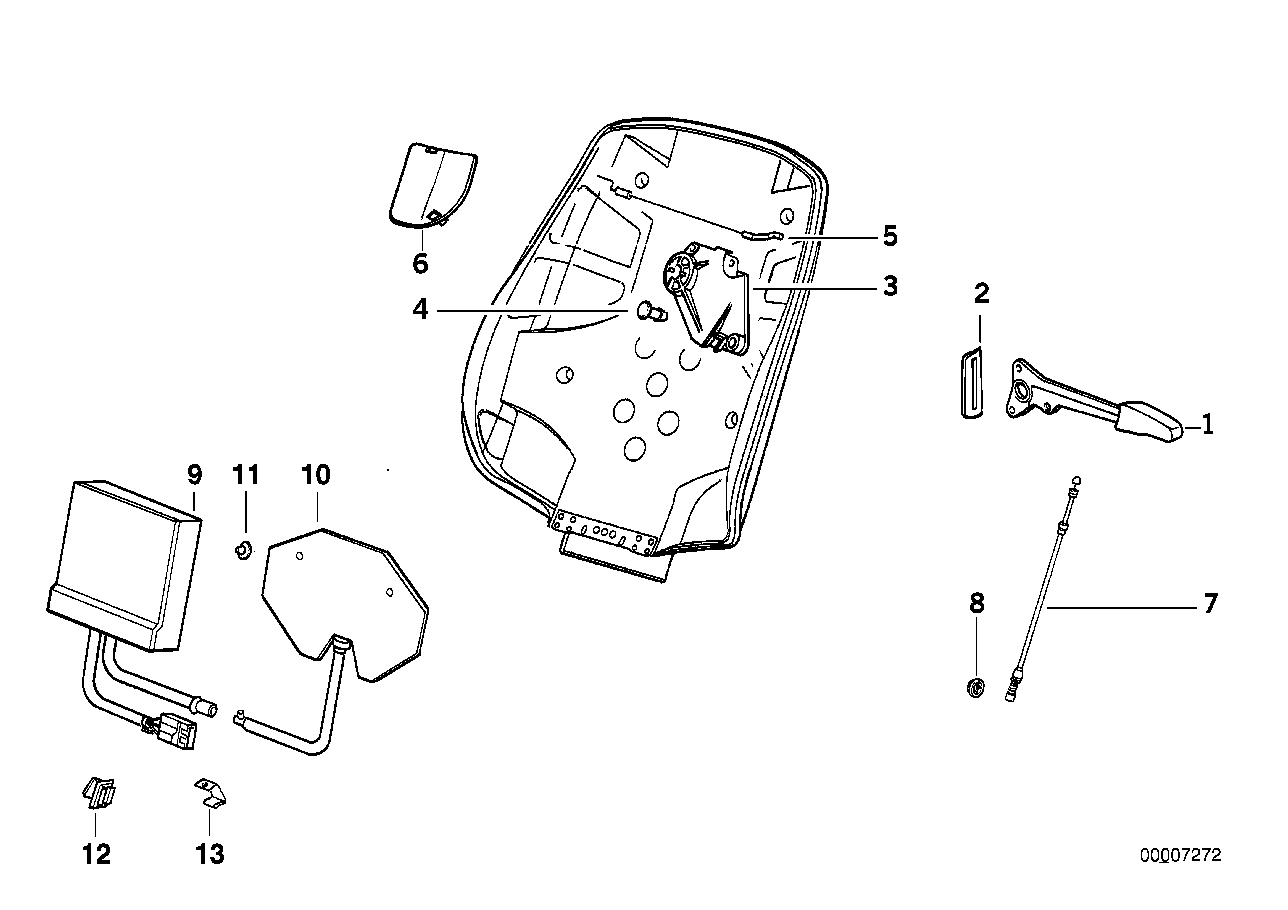 6
5
3
4
2
1
9
11
10
8
7
12
13
00007272