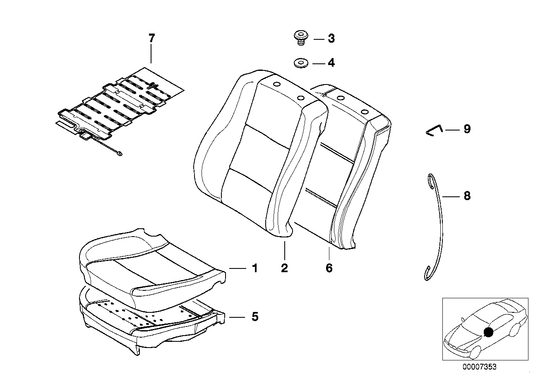 7
3
4
9
8
1
2
6
5
00007353