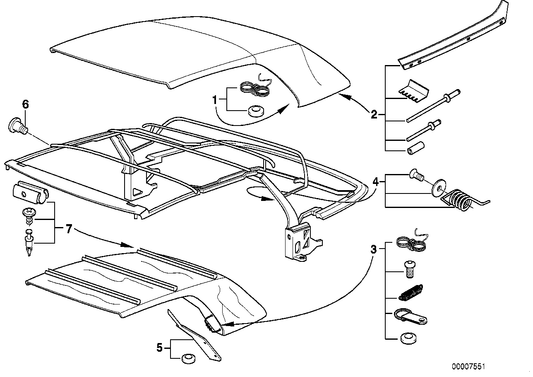 6
1
2
4
7
3
5
00007551