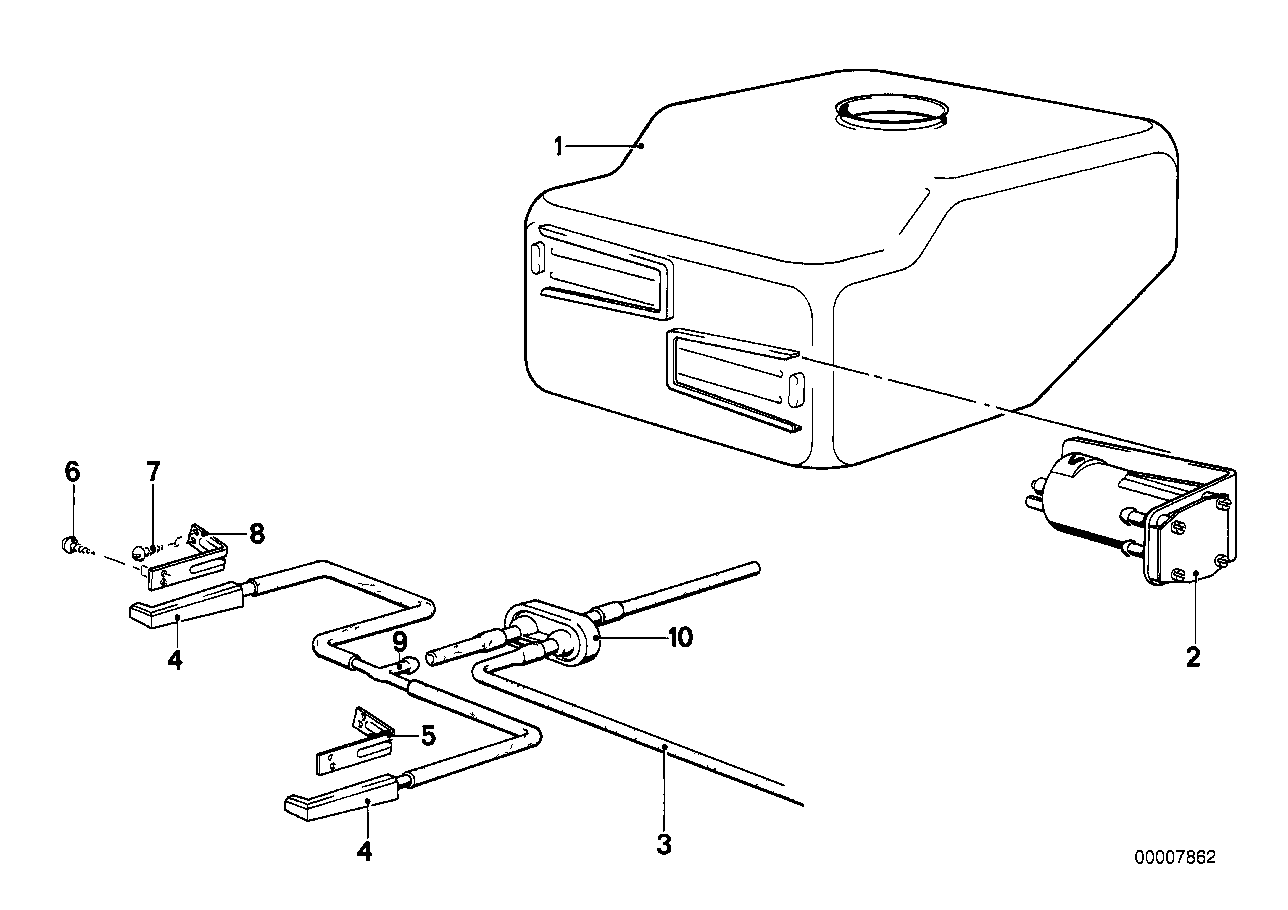 1
6
7
8
4
9
10
2
5
4
3
00007862