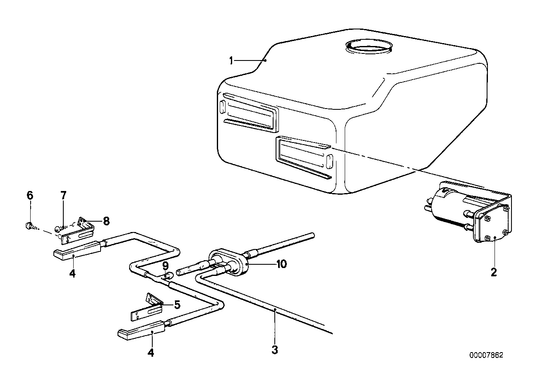 1
6
7
8
4
9
10
2
5
4
3
00007862