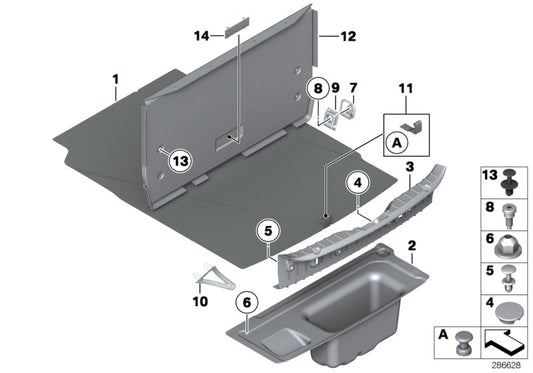 14
12
1
8
9
7
11
A
13
3
4
5
2
10
6
13
8
6
5
4
A
286628