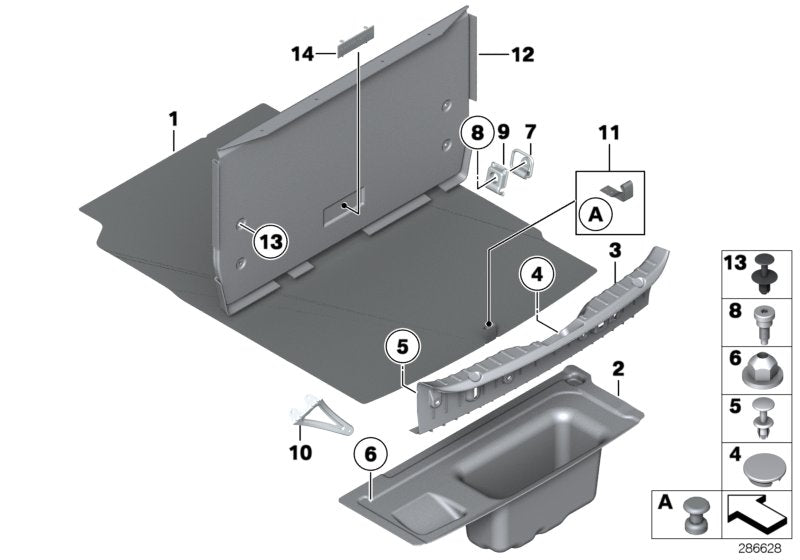 14
12
1
8
9
7
11
A
13
3
4
5
2
10
6
13
8
6
5
4
A
286628