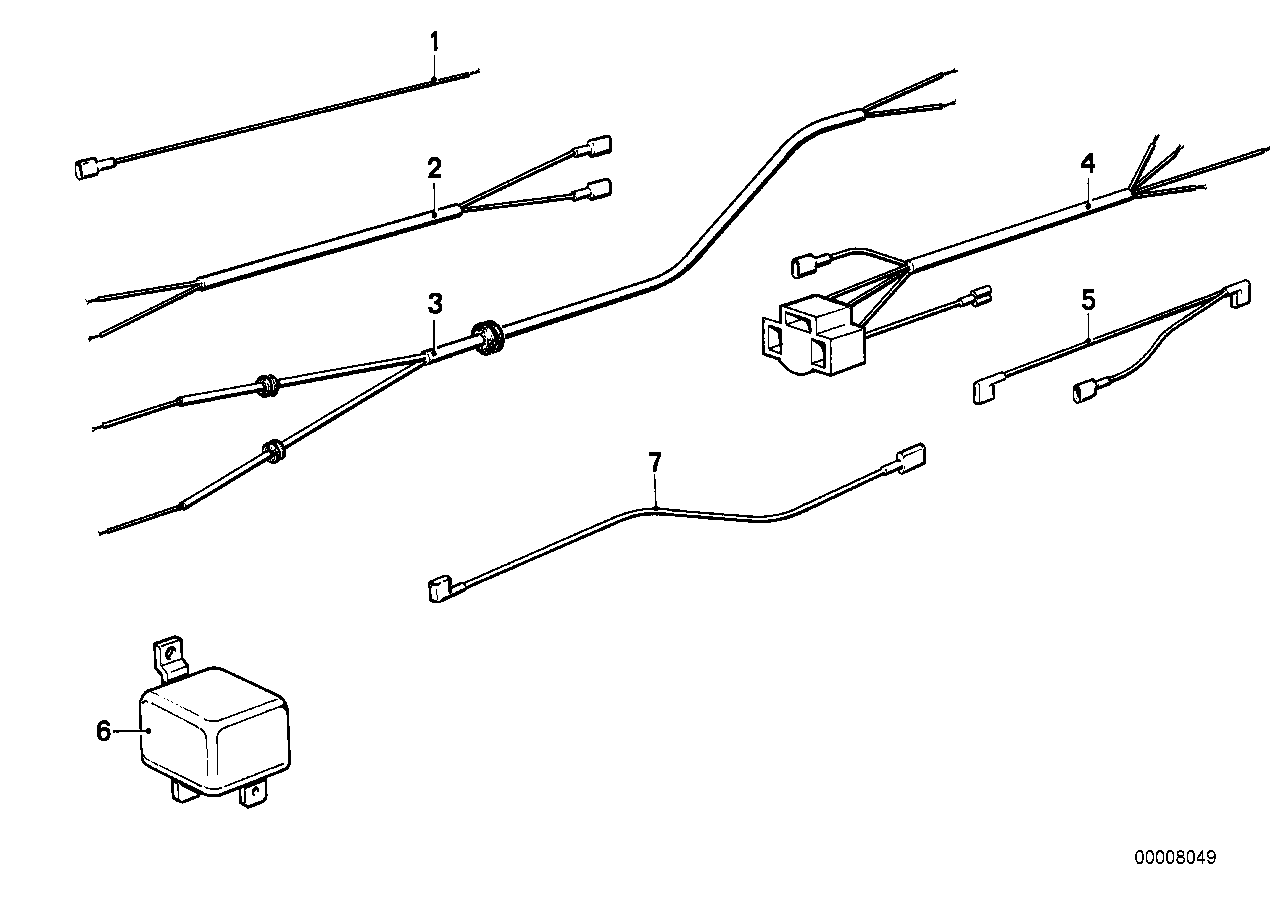 1
2
3
4
5
7
6
00008049