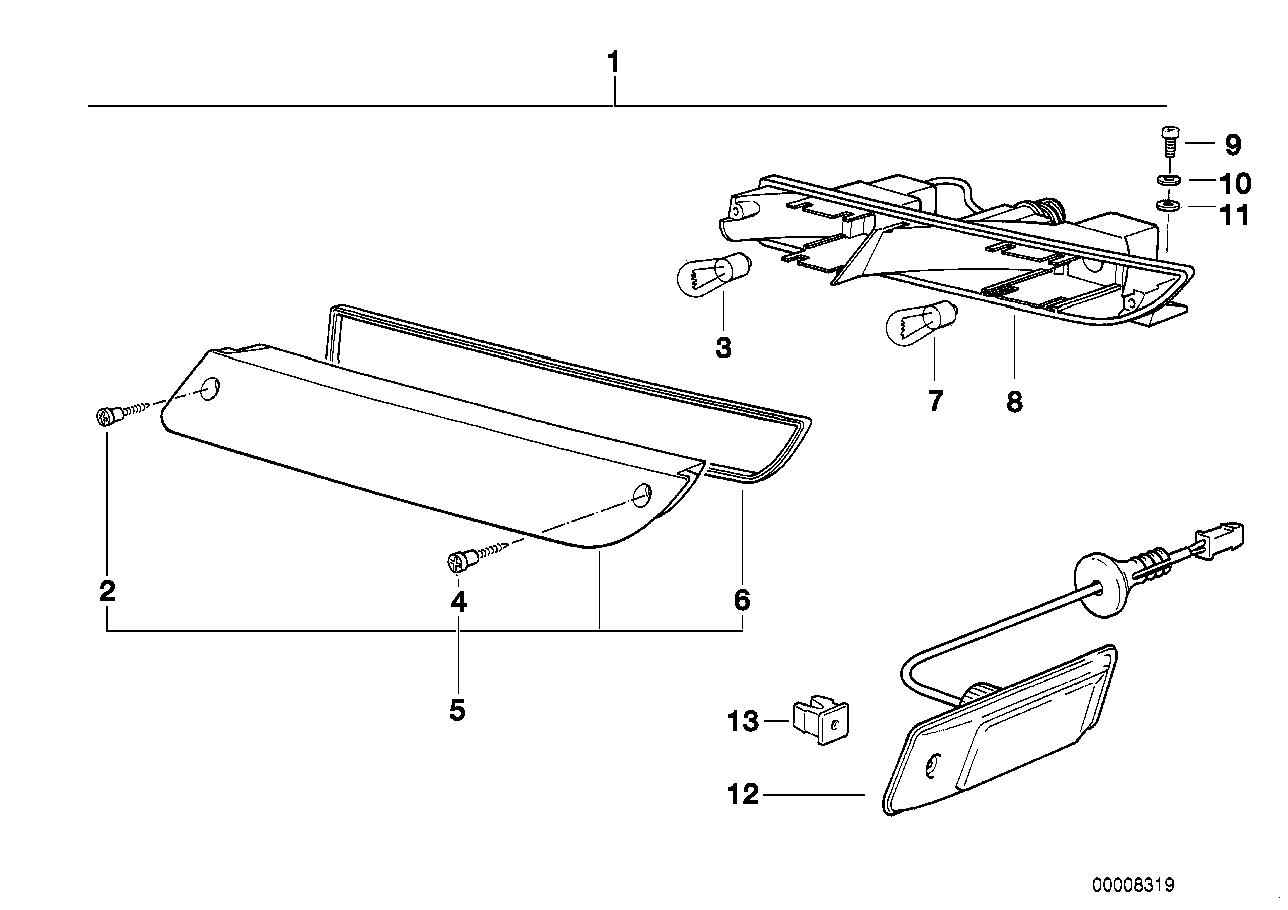 1
9
10
11
3
7
8
2
4
6
5
13
12
00008319