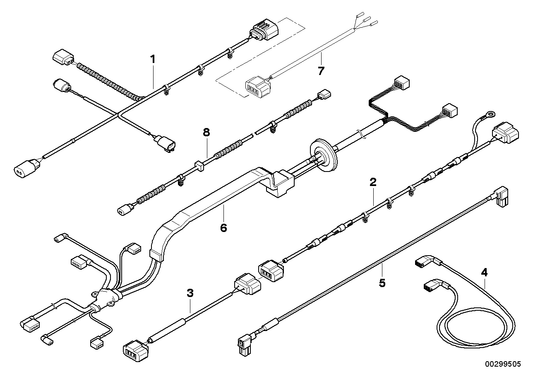 1
7
8
2
6
3
5
4
00299505