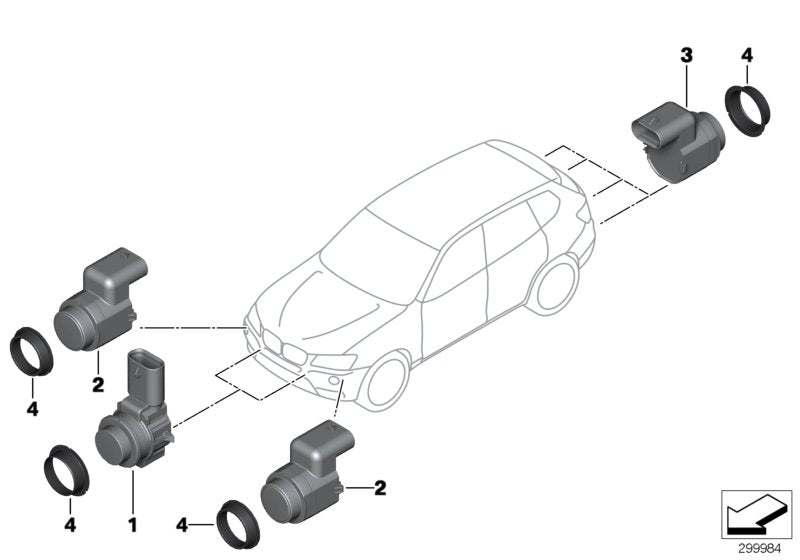 3
4
2
4
4
1
4
2
299984