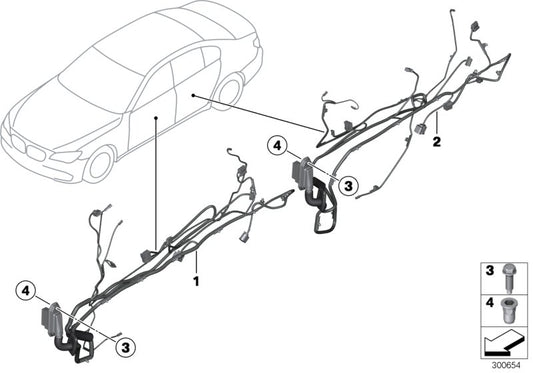 4
3
2
1
4
3
3
4
300654