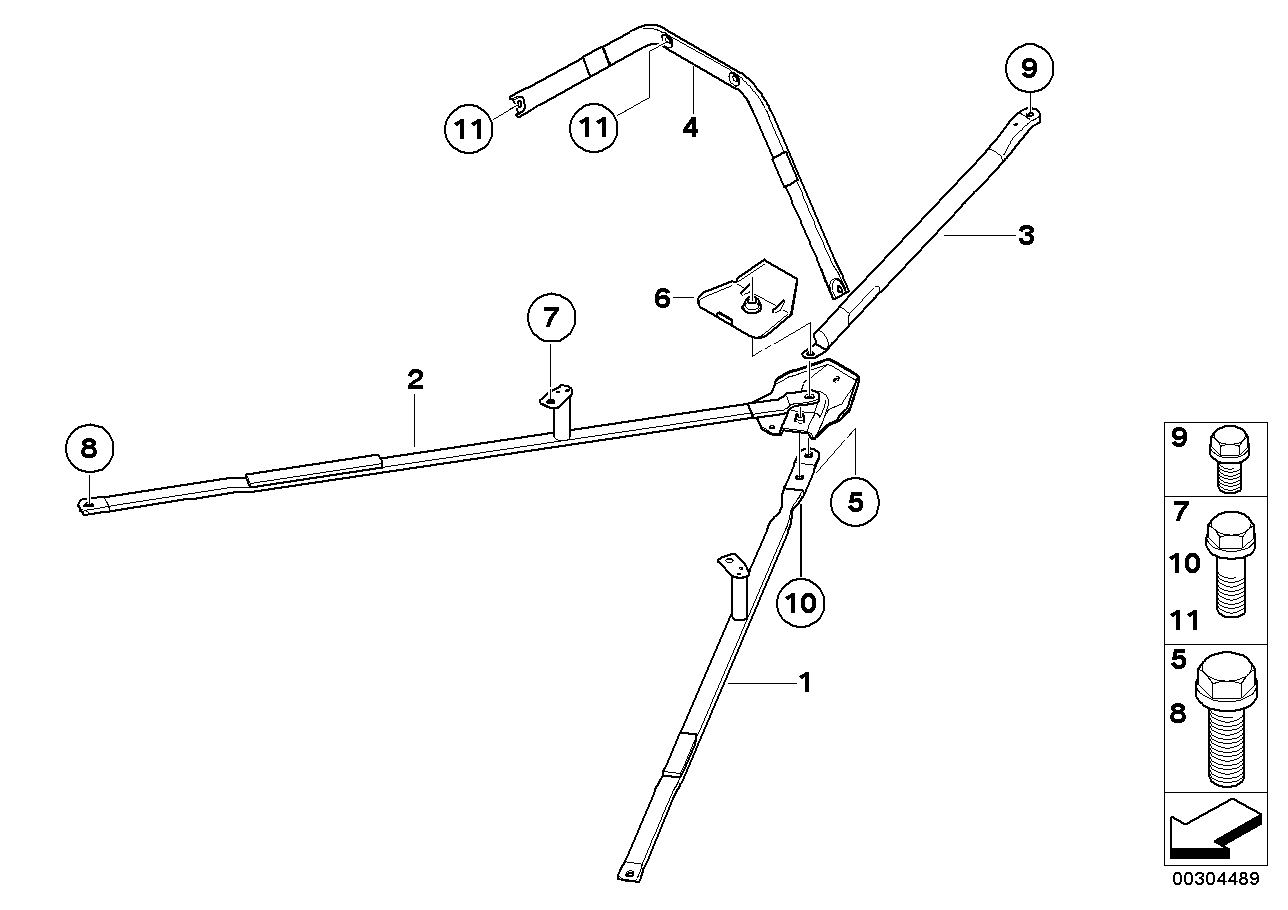 11
11
4
9
3
6
7
2
8
5
10
1
9
7
10
11
5
8
00304489