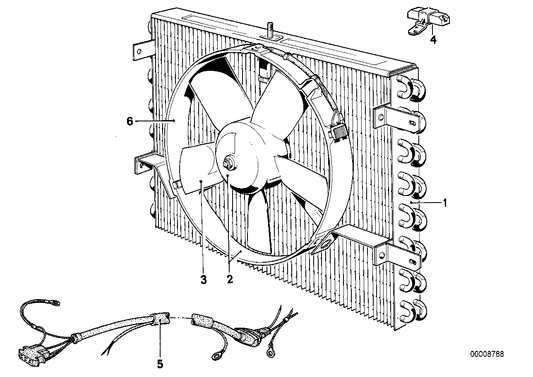 4
6
1
3
2
5
00008788