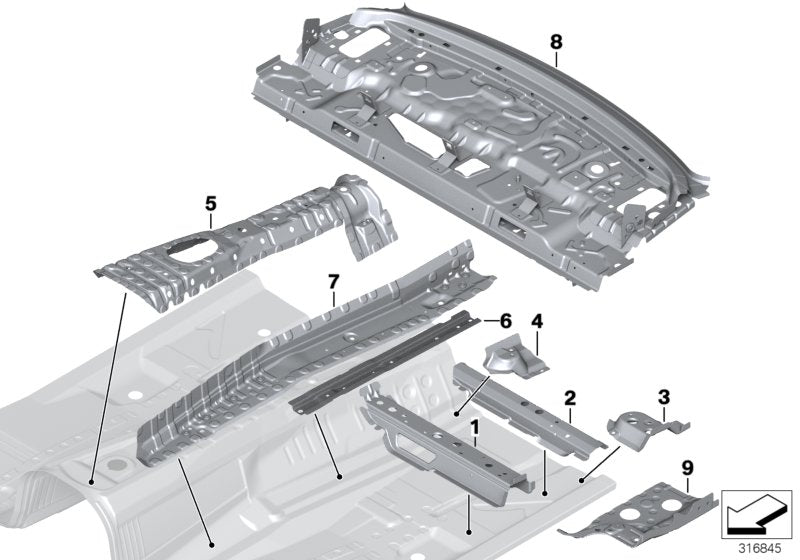 8
5
7
6
4
2
3
1
9
316845