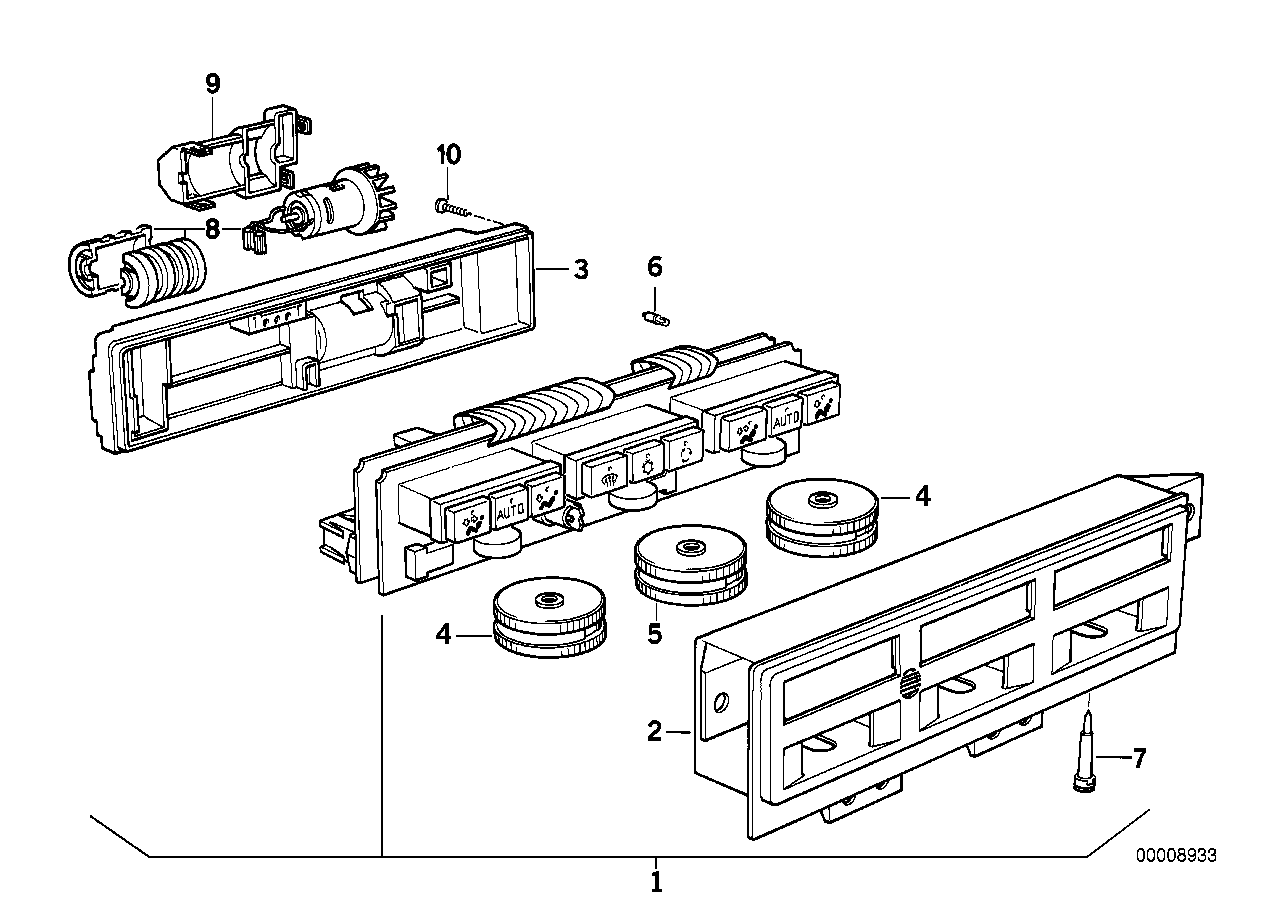 9
10
8
3
6
AUTO
AUTO
4
4
5
2
7
1
00008933