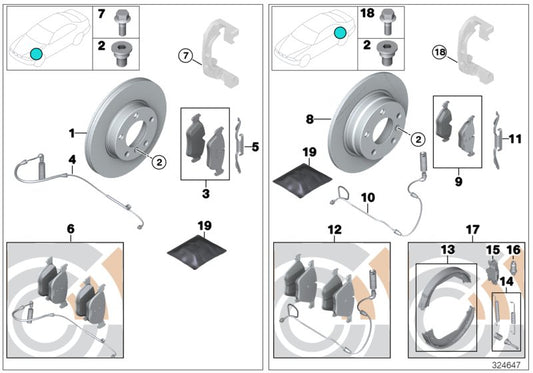 7
2
7
1
2
4
5
3
19
6
18
2
18
8
2
11
19
9
10
12
17
13
15
16
14
324647