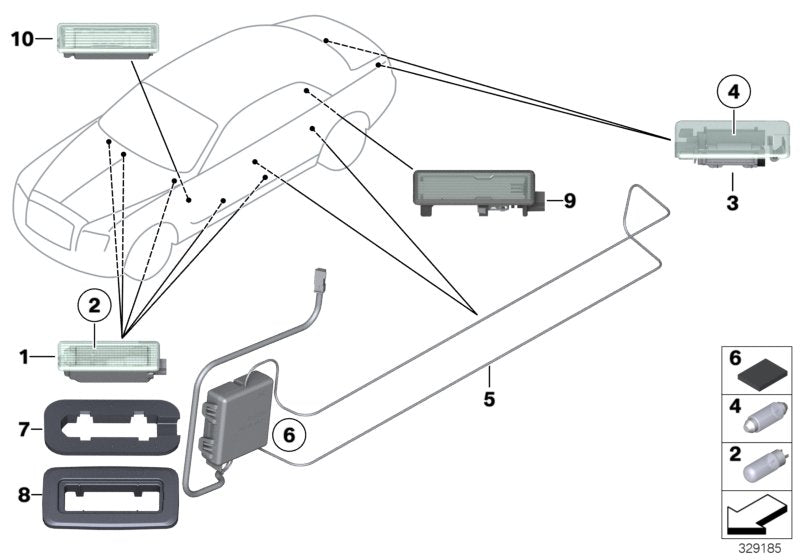 10
4
3
9
2
1
7
8
6
5
6
4
2
329185