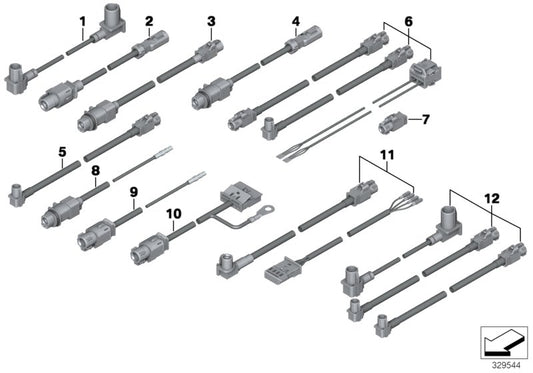 1
2
3
4
6
7
5
8
9
10
11
12
329544