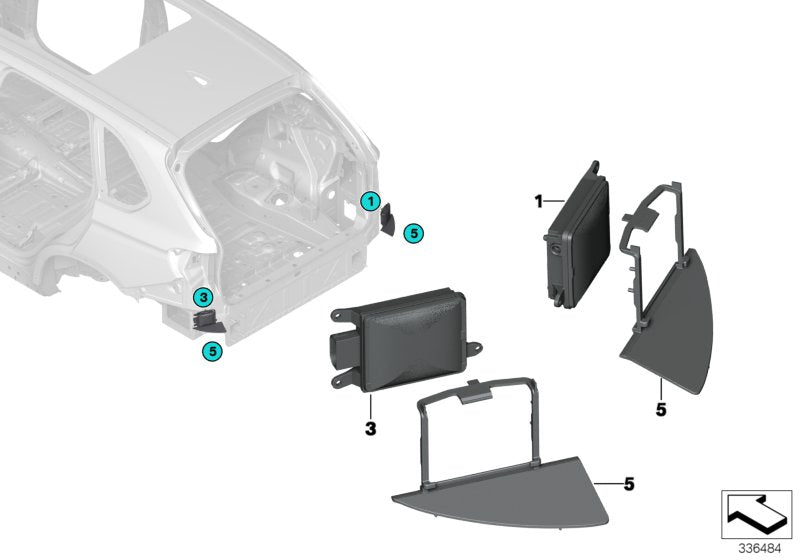 1
5
3
5
1
3
5
5
336484