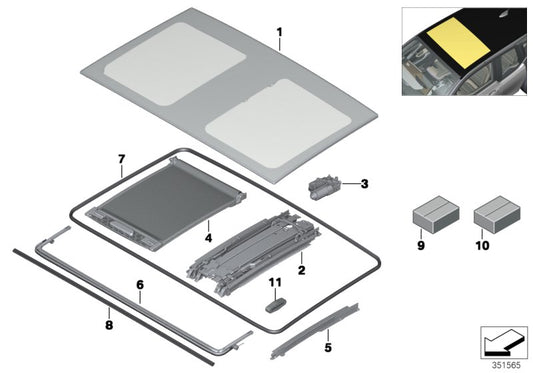 1
7
3
4
9
10
2
11
6
8
5
351565