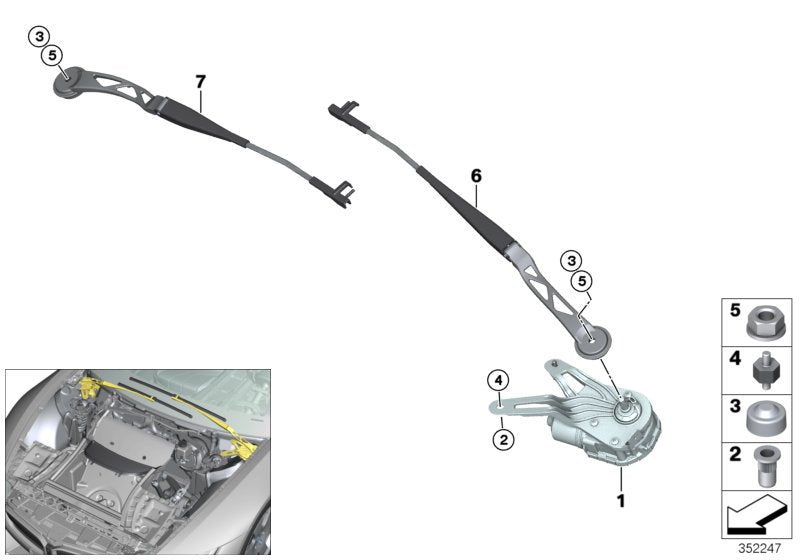 3
5
7
6
3
5
4
2
1
5
4
3
2
352247