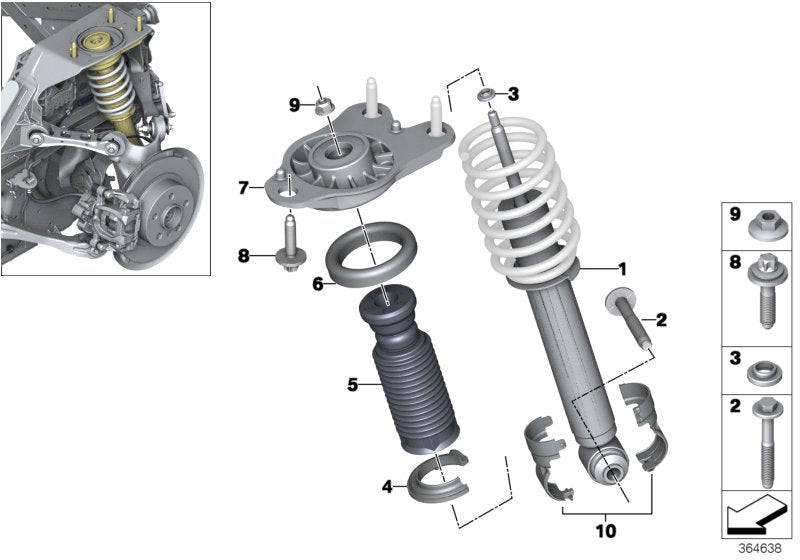 9
3
7
8
6
1
2
5
4
10
9
8
3
2
364638