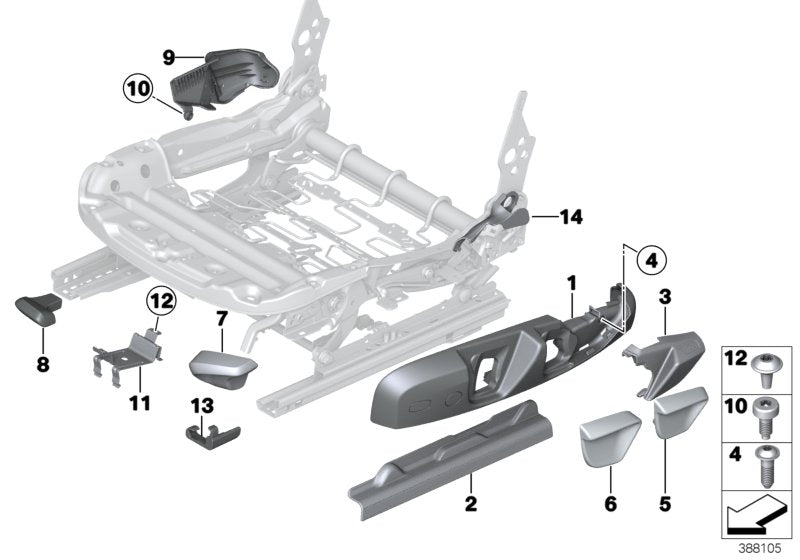 9
10
14
4
1
3
12
7
8
11
13
2
6
5
12
10
4
388105