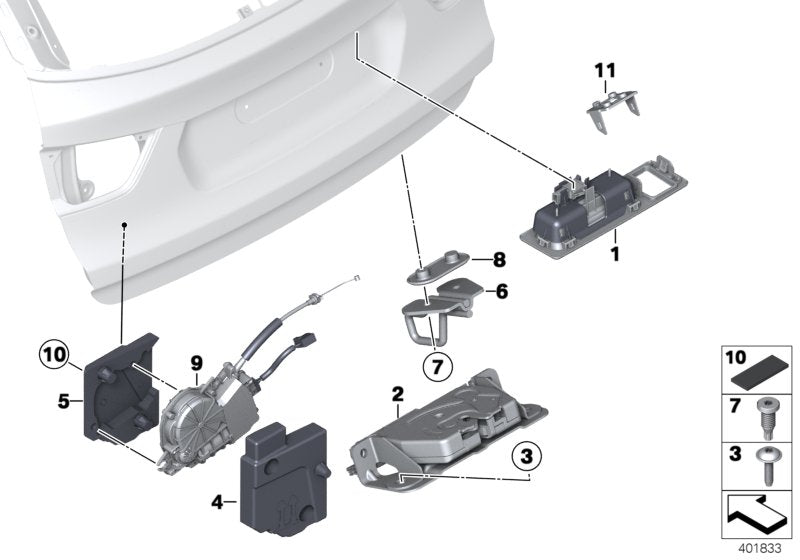 11
1
8
6
7
10
9
5
2
3
4
10
7
3
401833