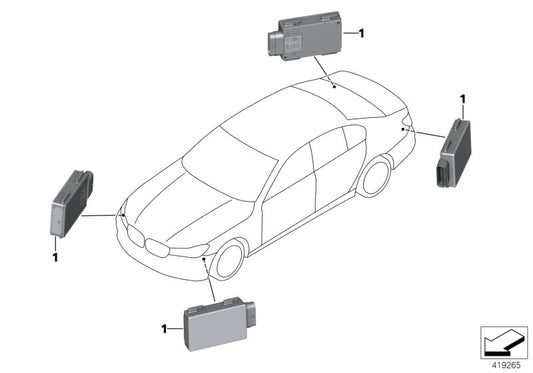 1
1
1
1
419265