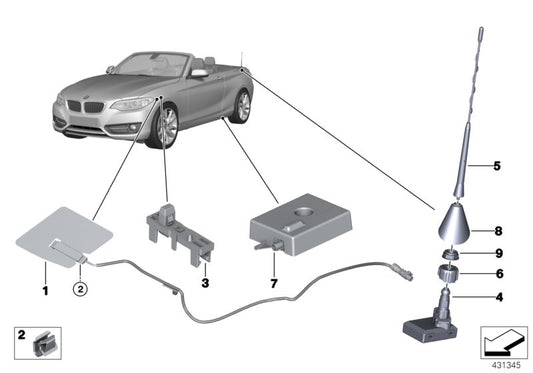 5
8
9
6
4
1
2
3
7
2
431345