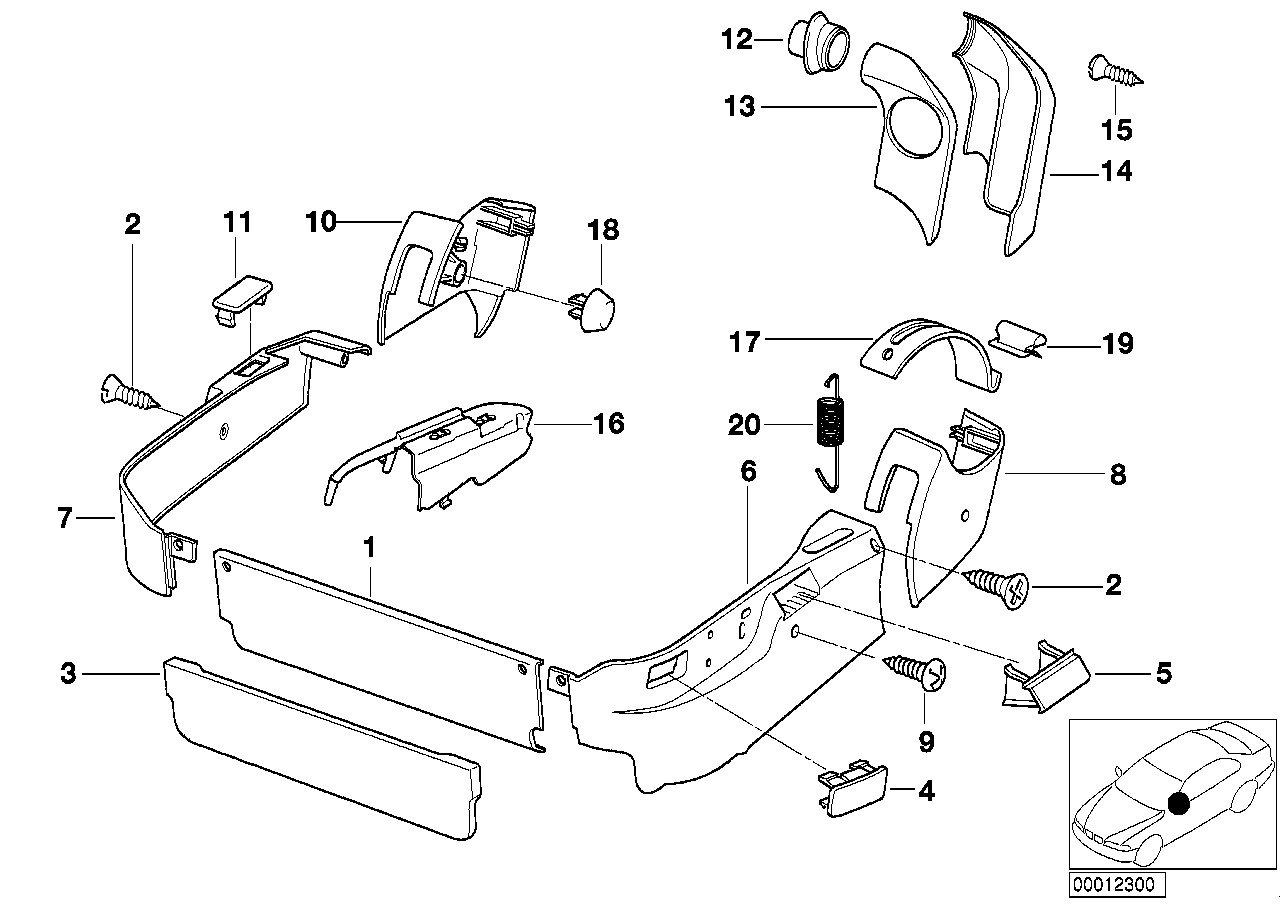 12
13
15
14
2
11
10
18
17
19
16
20
6
8
7
1
2
3
5
9
4
00012300