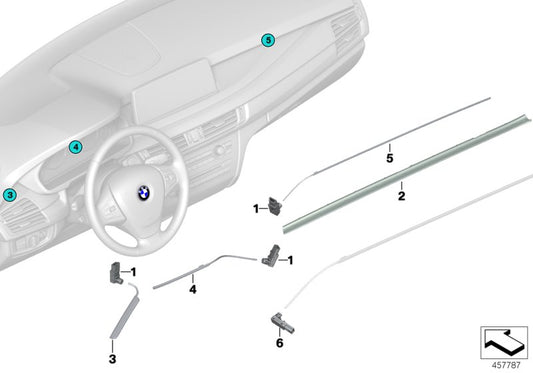 5
4
3
5
2
1
1
1
4
6
3
457787