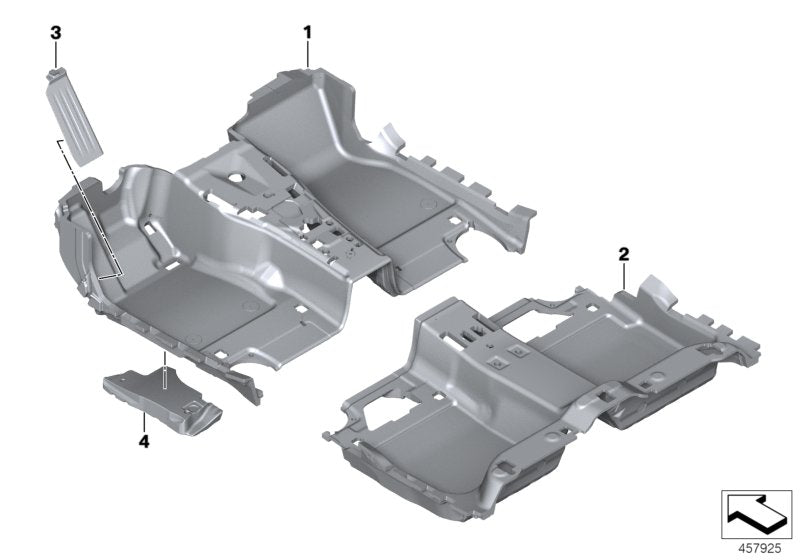 3

1

2

4

457925