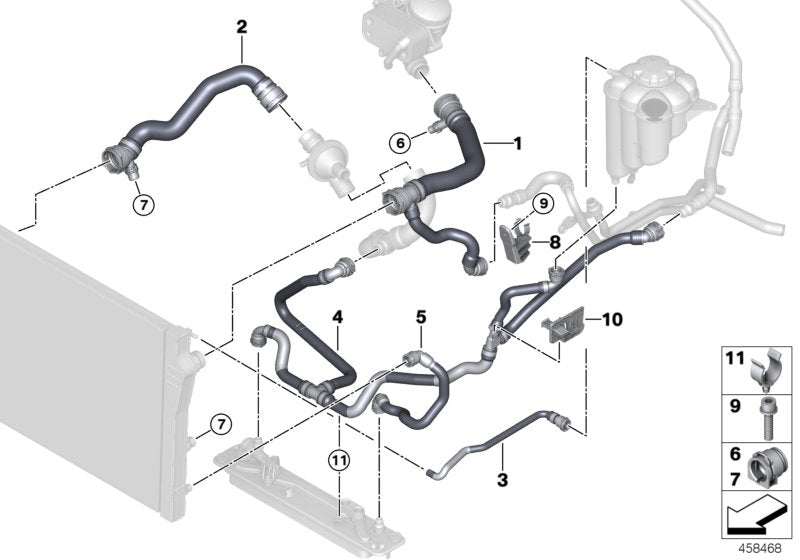 2
6
1
7
9
8
4
5
10
7
11
3
11
9
6
7
458468