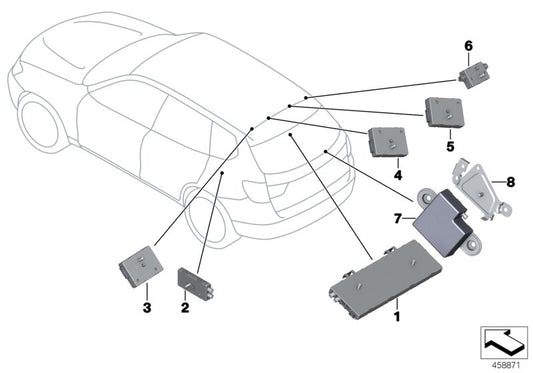 6
5
4
8
7
3
2
1
458871