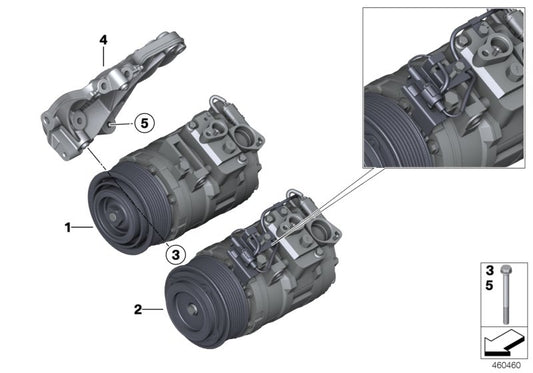 4
5
1
3
2
3
5
460460