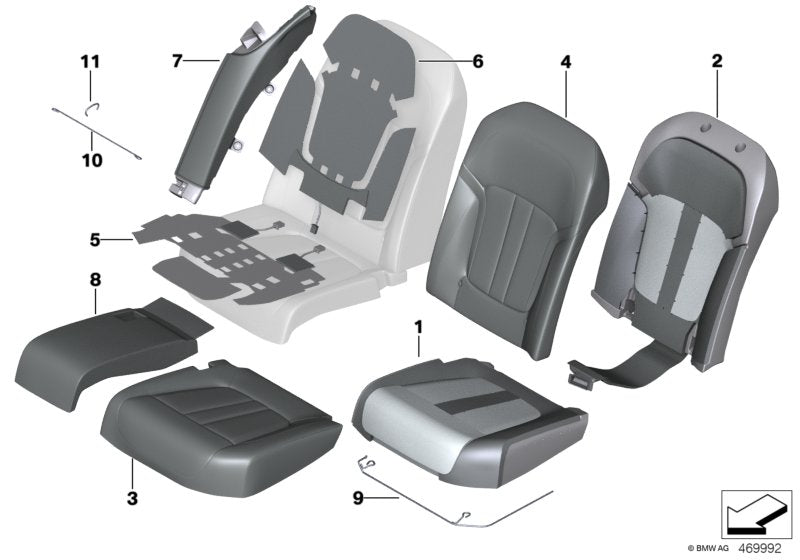 11

7

6

4

2

10

5

8

1

3

9

© BMW AG 469992