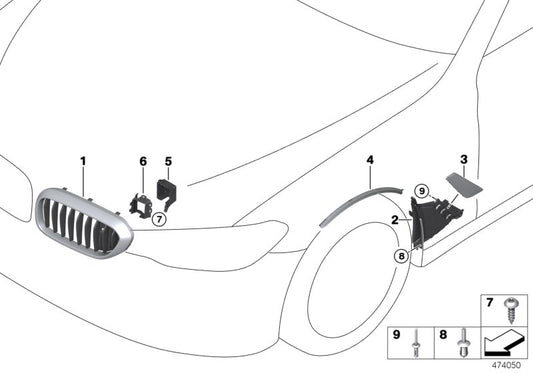 1
6
5
7
4
3
9
2
8
7
9
8
474050