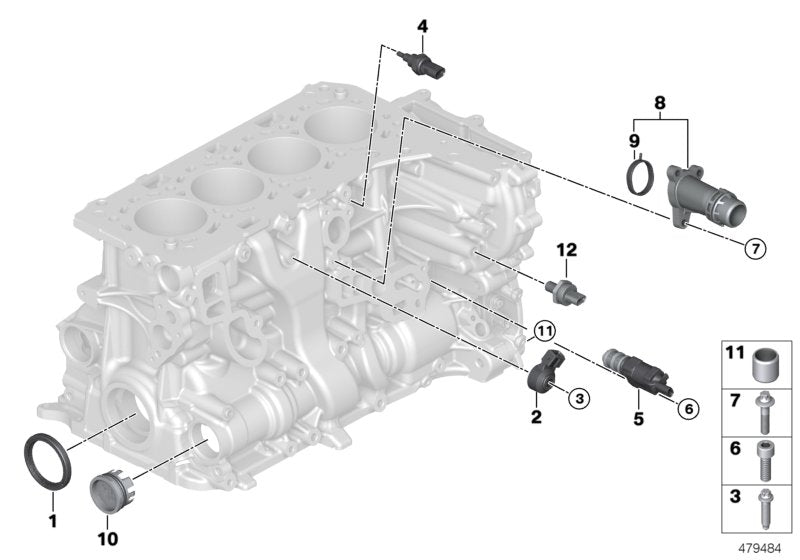 4
8
9
7
12
11
3
2
5
6
1
10
11
7
6
3
479484