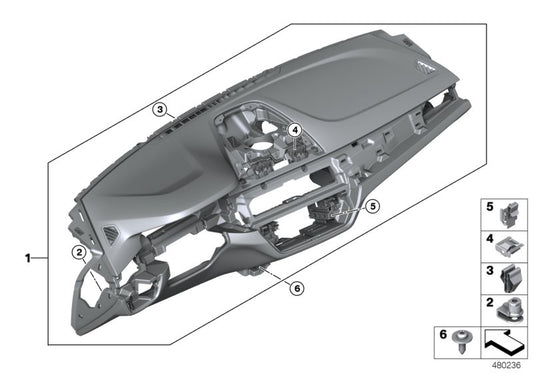 3
4
5
1
2
6
5
4
3
2
6
480236