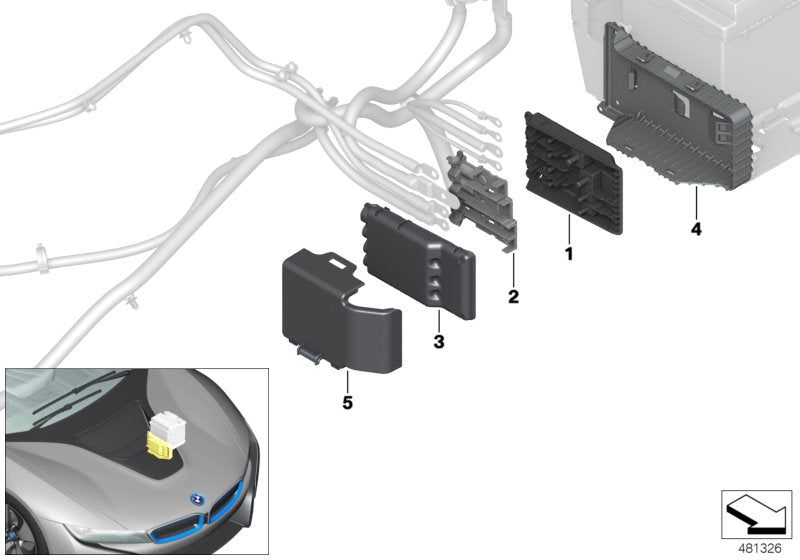 4
1
2
3
5
481326