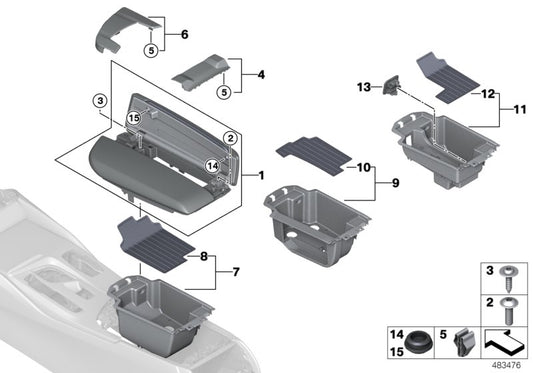 6
5
4
5
3
15
2
14
1
13
12
11
10
9
8
7
3
2
14
15
5
483476