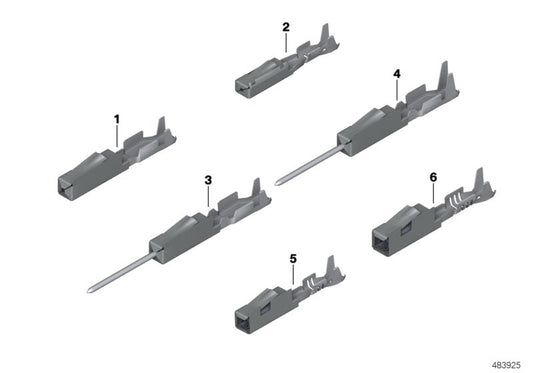 2
4
1
3
6
5
483925