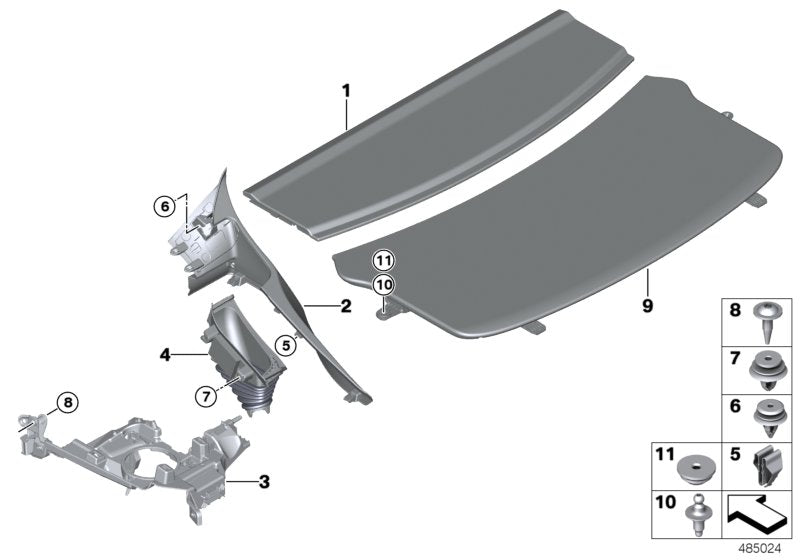 1
6
11
10
2
9
5
4
7
8
3
8
7
6
11
5
10
485024