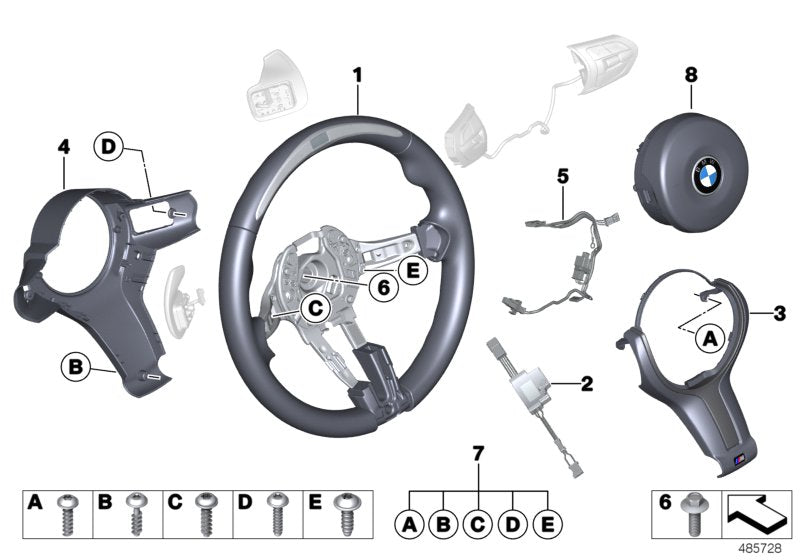 1
8
4
D
5
E
6
C
3
A
B
2
7
A
B
C
D
E
A
B
C
D
E
6
485728