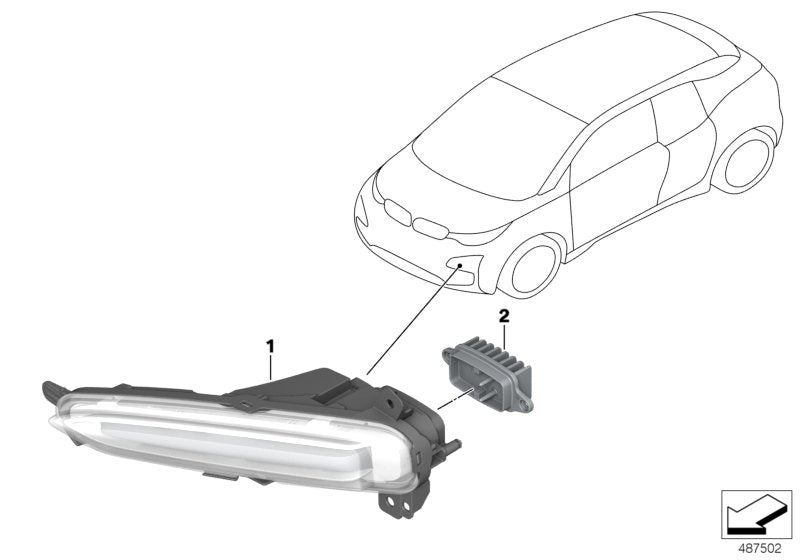 1
2
487502